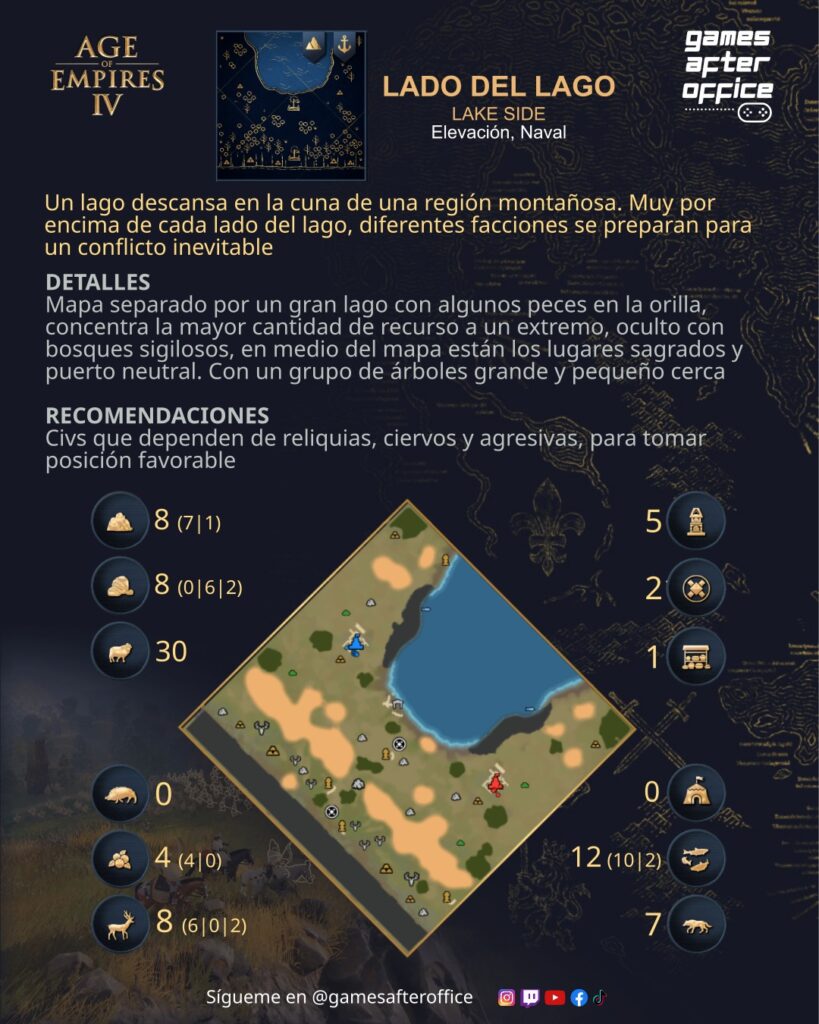 AGE OF EMPIRES IV

LADO DEL LAGO
LAKE SIDE
Elevación, Naval

games after office

Un lago descansa en la cuna de una región montañosa. Muy por encima de cada lado del lago, diferentes facciones se preparan para un conflicto inevitable

DETALLES
Mapa separado por un gran lago con algunos peces en la orilla, concentra la mayor cantidad de recurso a un extremo, oculto con bosques sigilosos, en medio del mapa están los lugares sagrados y puerto neutral. Con un grupo de árboles grande y pequeño cerca

RECOMENDACIONES
Civs que dependen de reliquias, ciervos y agresivas, para tomar posición favorable

8 (7|1)
8 (0|6|2)
30
0
4 (4|0)
8 (6|0|2)

5
2
1
0
12 (10|2)
7

Sígueme en @gamesafteroffice